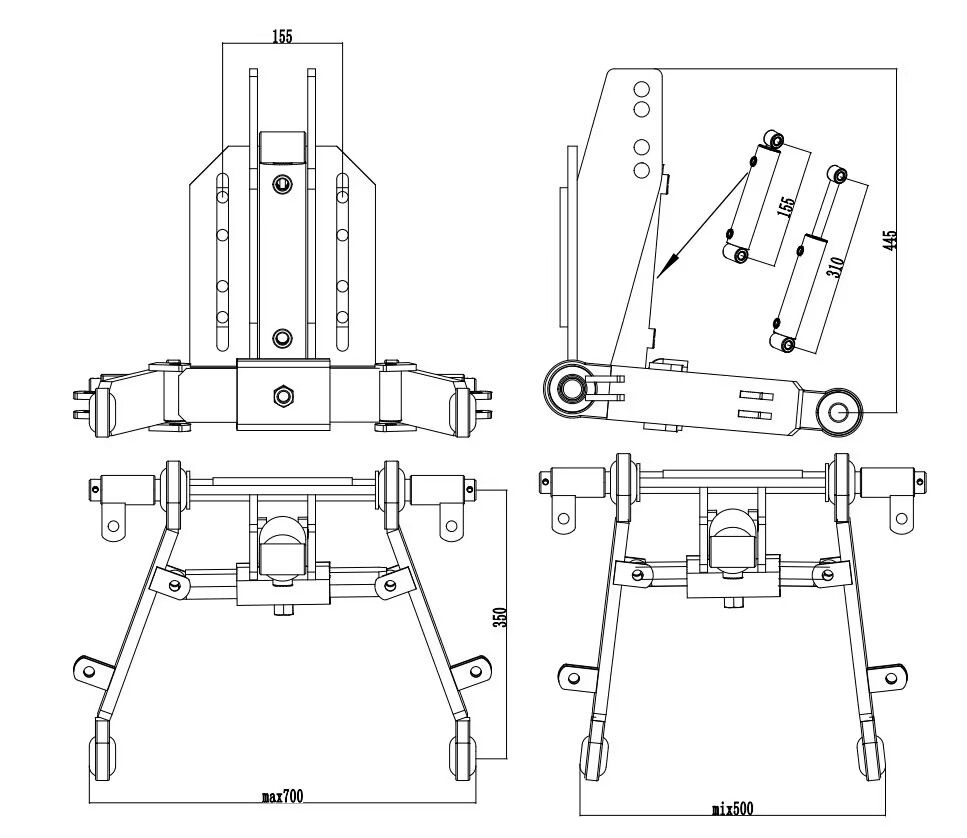 155
155
310
445
350
max700
mix500